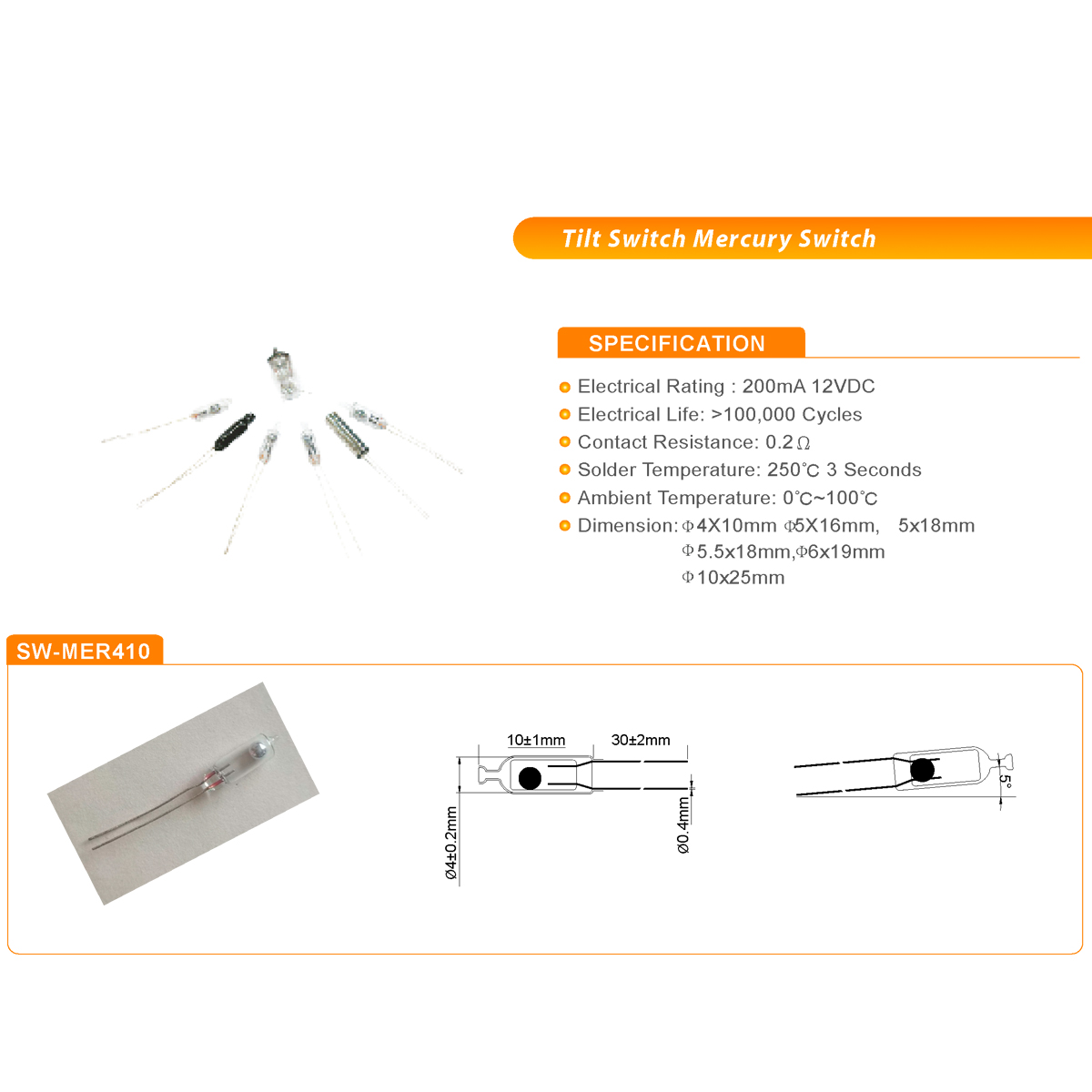 Tilt Switch Mercury Switch

SPECIFICATION

Electrical Rating : 200mA 12VDC
Electrical Life: >100,000 Cycles
Contact Resistance: 0.2Ω
Solder Temperature: 250℃ 3 Seconds
Ambient Temperature: 0℃~100℃
Dimension: Φ4X10mm Φ5X16mm, 5x18mm
Φ5.5x18mm,Φ6x19mm
Φ10x25mm

SW-MER410

10±1mm
30±2mm
Ø4±0.2mm
Ø0.4mm
5°