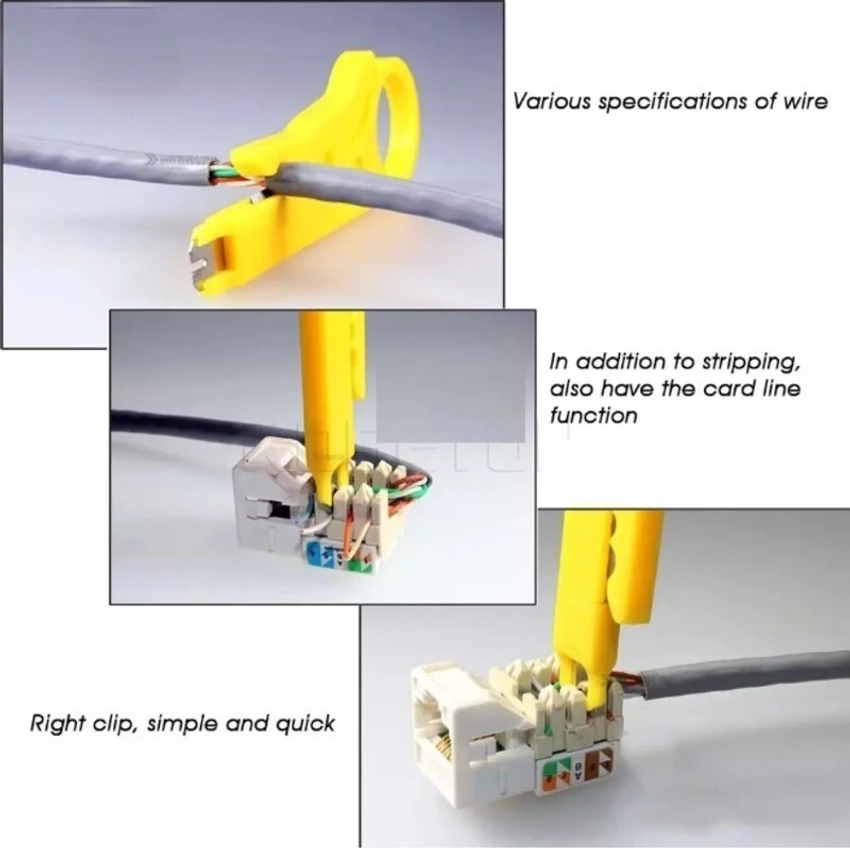 Various specifications of wire

In addition to stripping, also have the card line function

Right clip, simple and quick