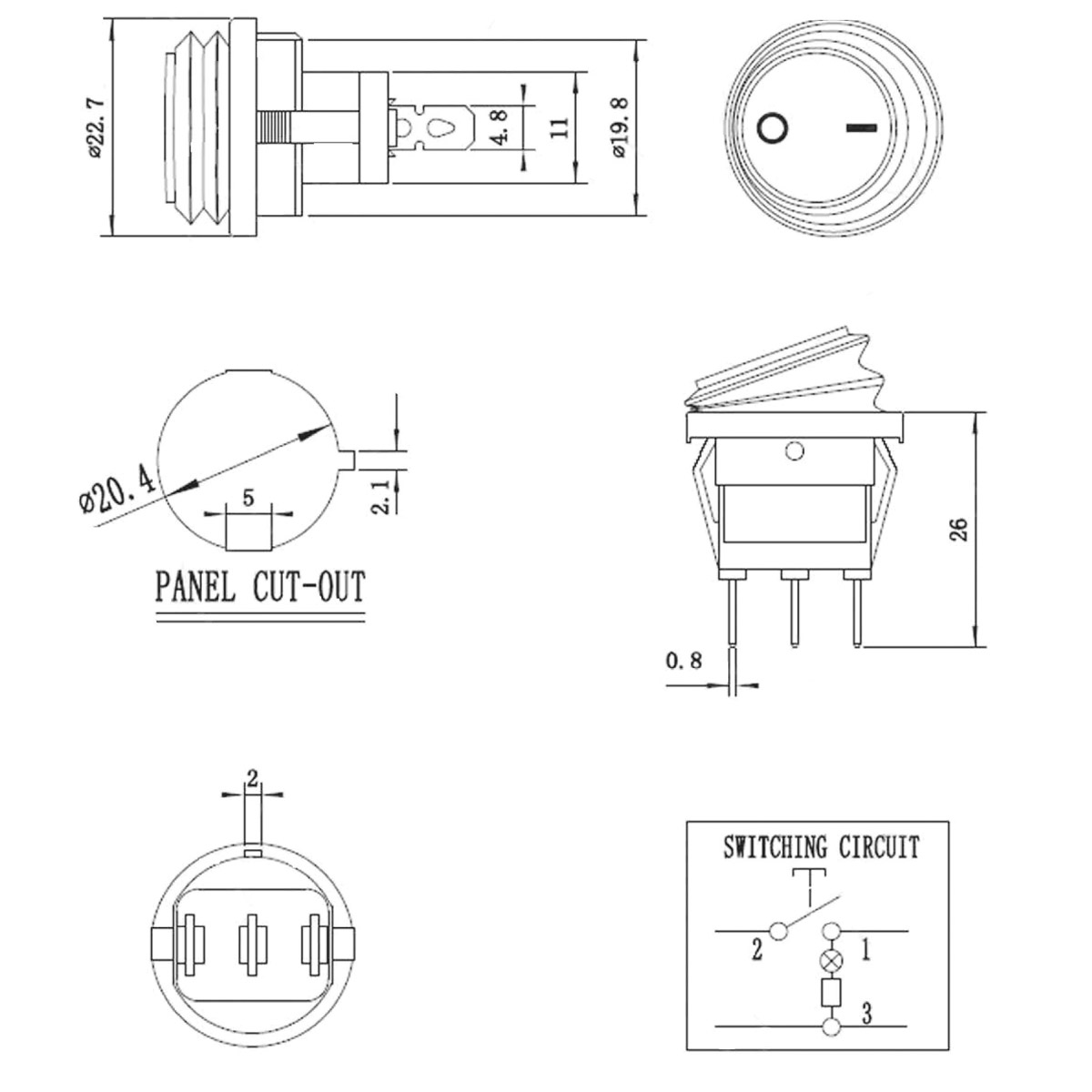 ø22.7

4.8

11

ø19.8

O

I

ø20.4

5

2.1

PANEL CUT-OUT

26

0.8

2

SWITCHING CIRCUIT

2

1

3