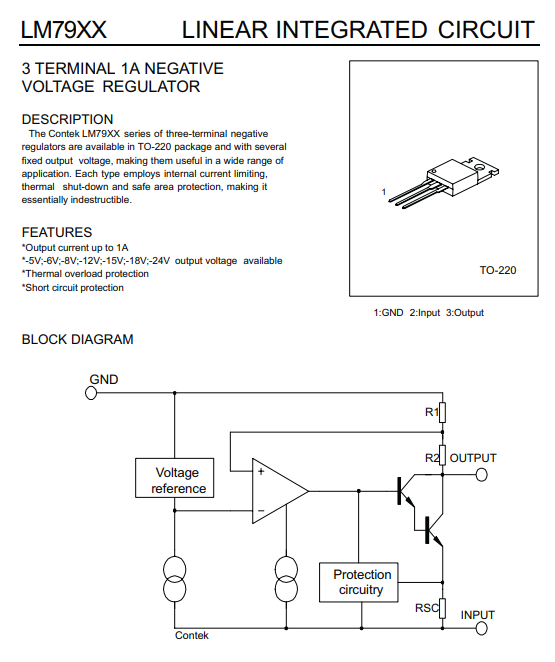 LM79XX LINEAR INTEGRATED CIRCUIT

3 TERMINAL 1A NEGATIVE VOLTAGE REGULATOR

DESCRIPTION
The Contek LM79XX series of three-terminal negative regulators are available in TO-220 package and with several fixed output voltage, making them useful in a wide range of application. Each type employs internal current limiting, thermal shut-down and safe area protection, making it essentially indestructible.

FEATURES
*Output current up to 1A
*-5V;-6V;-8V;-12V;-15V;-18V;-24V output voltage available
*Thermal overload protection
*Short circuit protection

1

TO-220

1:GND 2:Input 3:Output

BLOCK DIAGRAM

GND
R1
R2 OUTPUT
Voltage reference
+
−
Protection circuitry
RSC
INPUT
Contek