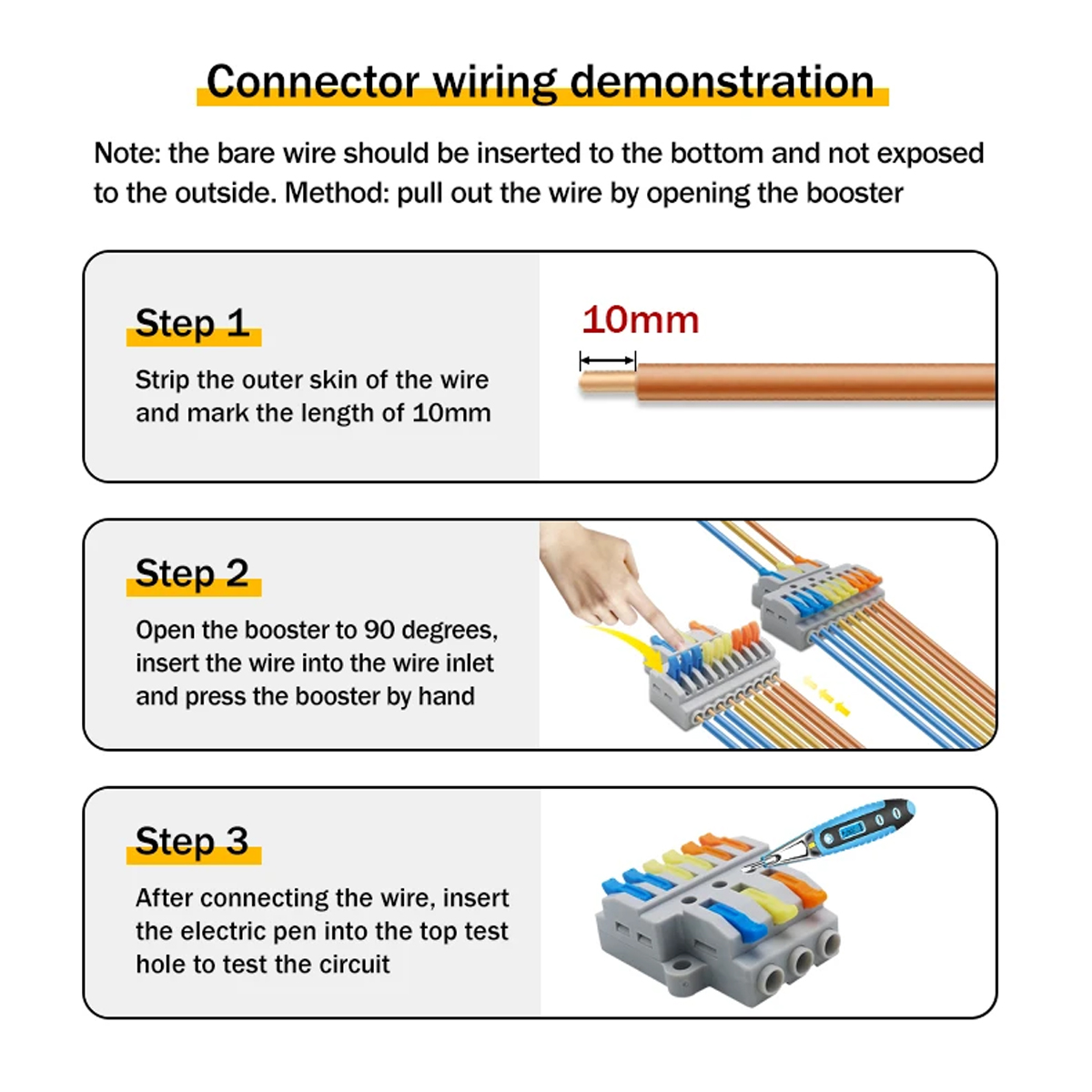 Connector wiring demonstration

Note: the bare wire should be inserted to the bottom and not exposed to the outside. Method: pull out the wire by opening the booster

Step 1

Strip the outer skin of the wire and mark the length of 10mm

10mm

Step 2

Open the booster to 90 degrees, insert the wire into the wire inlet and press the booster by hand

Step 3

After connecting the wire, insert the electric pen into the top test hole to test the circuit